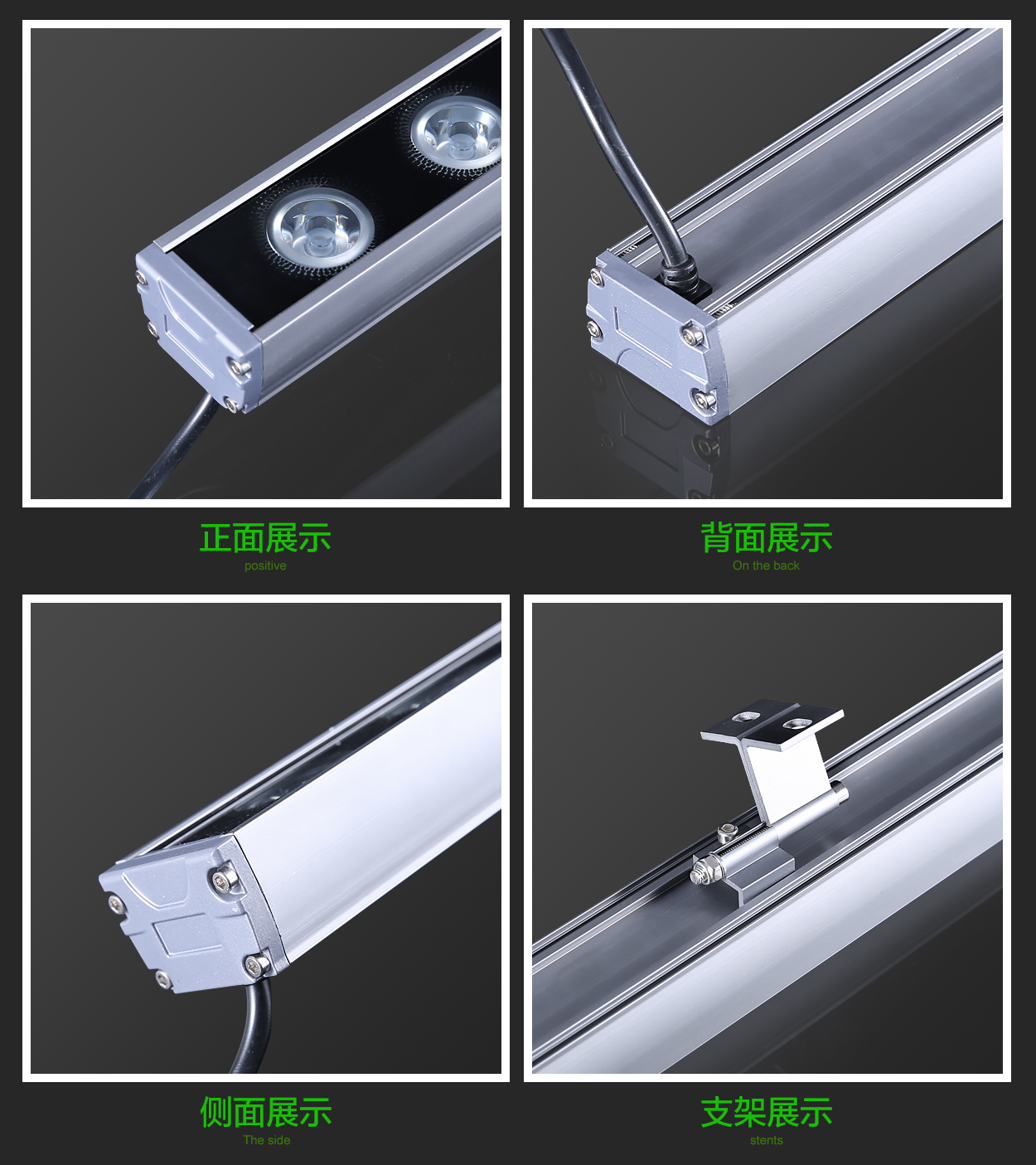 正面展示
positive

背面展示
On the back

侧面展示
The side

支架展示
stents