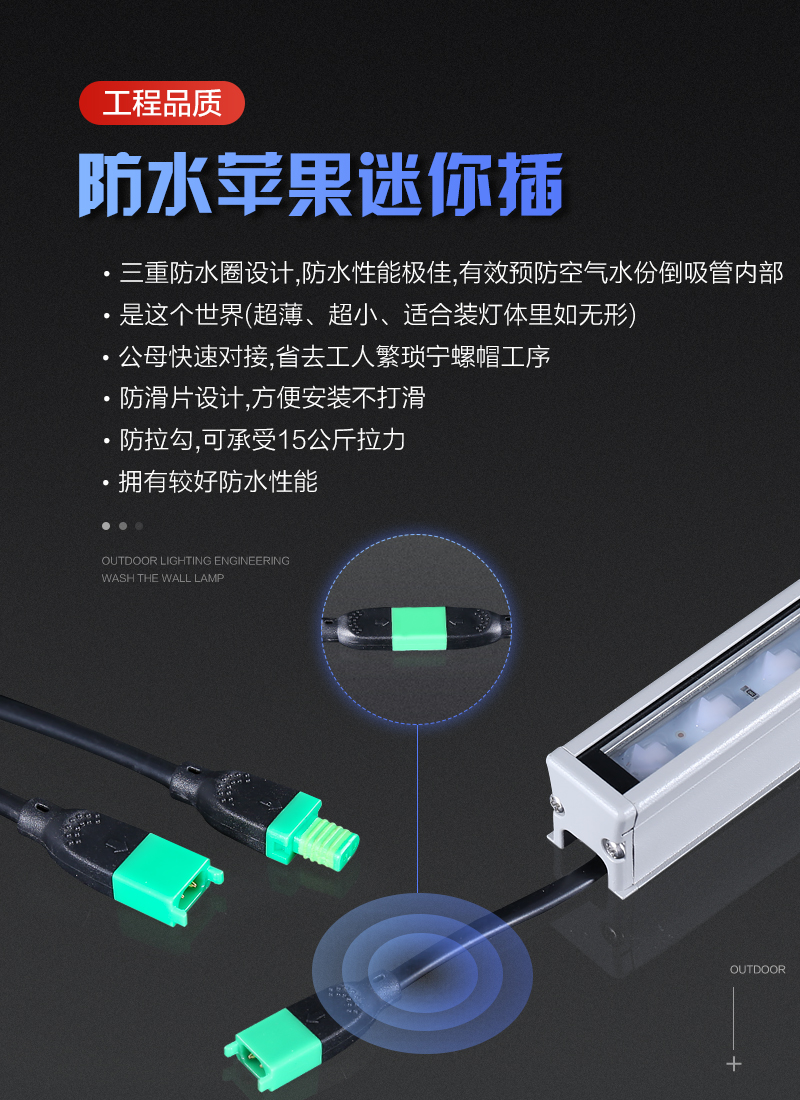 工程品质

防水苹果迷你插

• 三重防水圈设计,防水性能极佳,有效预防空气水份倒吸管内部
• 是这个世界(超薄、超小、适合装灯体里如无形)
• 公母快速对接,省去工人繁琐宁螺帽工序
• 防滑片设计,方便安装不打滑
• 防拉勾,可承受15公斤拉力
• 拥有较好防水性能

OUTDOOR LIGHTING ENGINEERING
WASH THE WALL LAMP

OUTDOOR